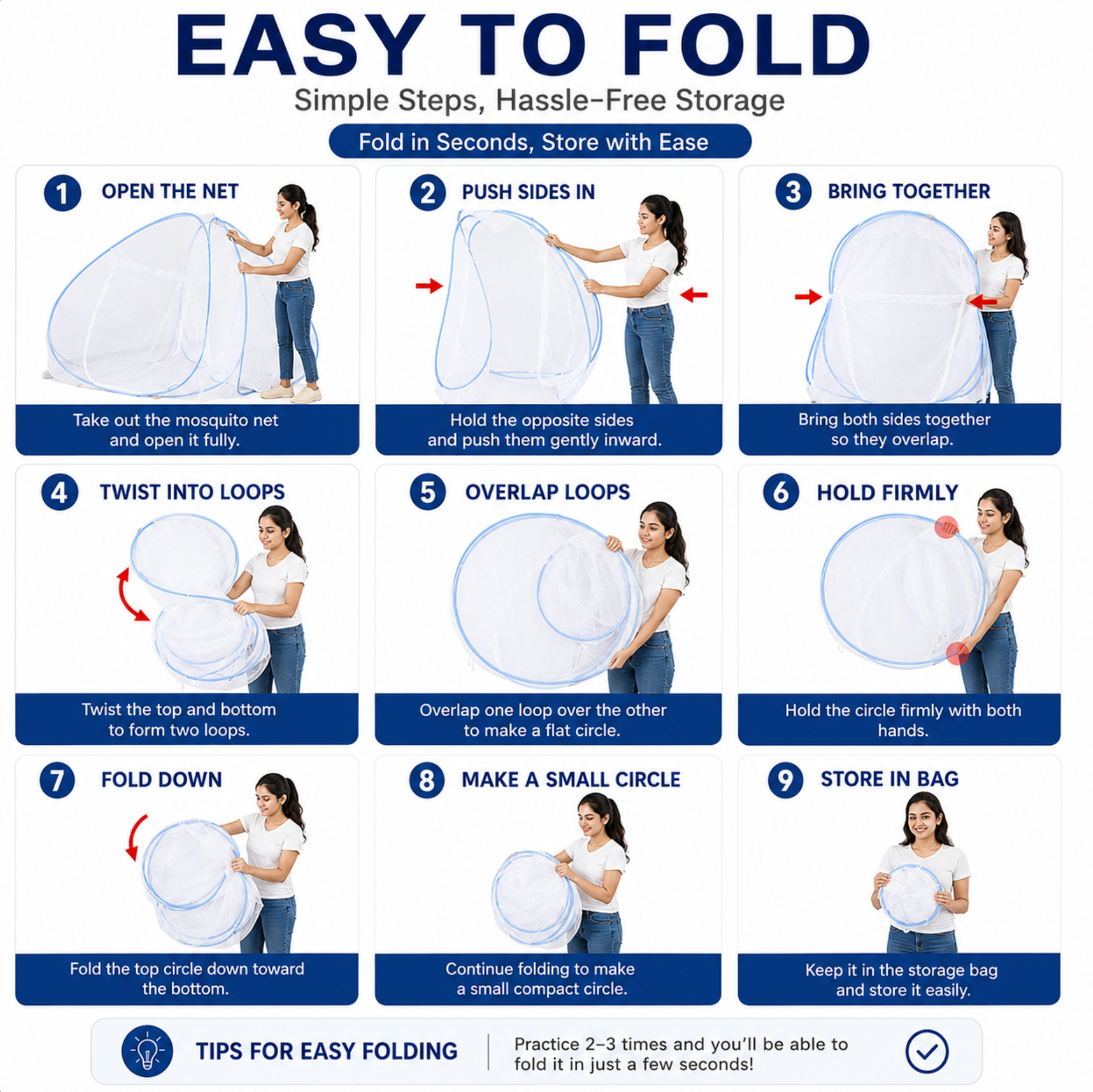 EASY TO FOLD

Simple Steps, Hassle-Free Storage

Fold in Seconds, Store with Ease

1 OPEN THE NET

Take out the mosquito net and open it fully.

2 PUSH SIDES IN

Hold the opposite sides and push them gently inward.

3 BRING TOGETHER

Bring both sides together so they overlap.

4 TWIST INTO LOOPS

Twist the top and bottom to form two loops.

5 OVERLAP LOOPS

Overlap one loop over the other to make a flat circle.

6 HOLD FIRMLY

Hold the circle firmly with both hands.

7 FOLD DOWN

Fold the top circle down toward the bottom.

8 MAKE A SMALL CIRCLE

Continue folding to make a small compact circle.

9 STORE IN BAG

Keep it in the storage bag and store it easily.

TIPS FOR EASY FOLDING

Practice 2–3 times and you'll be able to fold it in just a few seconds!